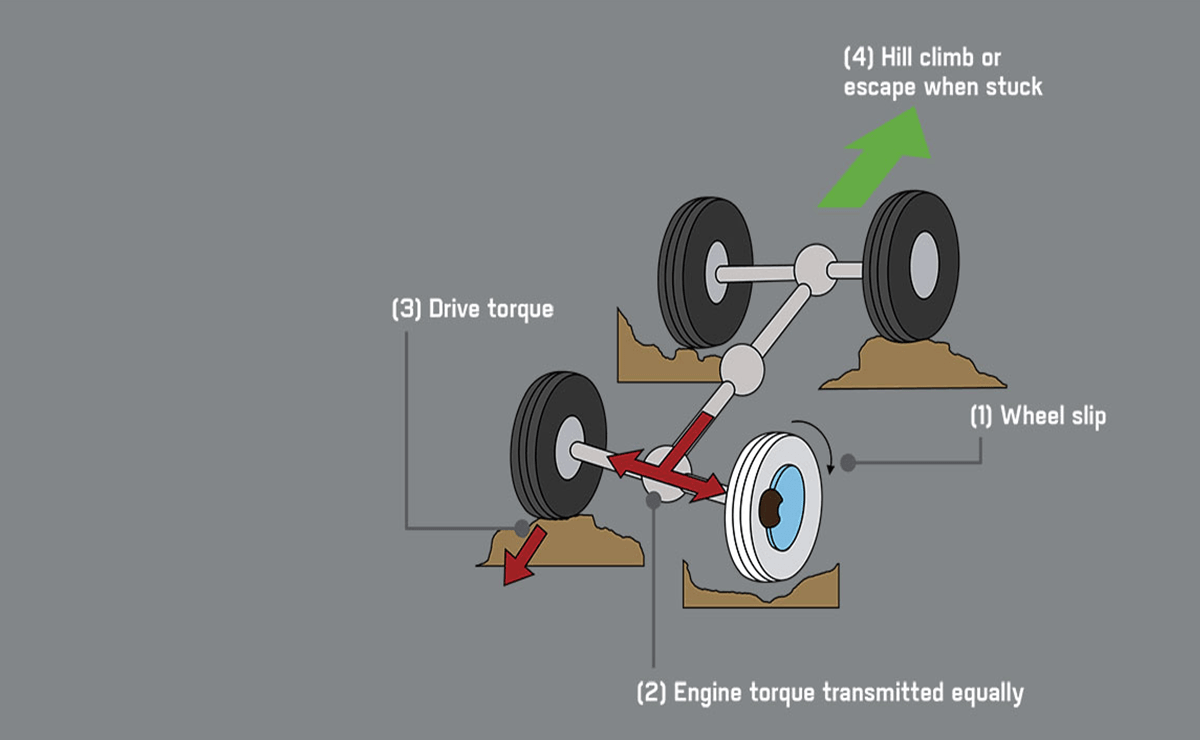 (4) Hill climb or escape when stuck

(3) Drive torque

(1) Wheel slip

(2) Engine torque transmitted equally