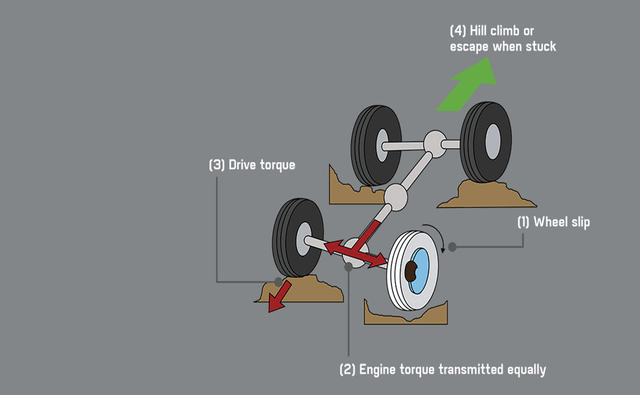 (4) Hill climb or escape when stuck

(3) Drive torque

(1) Wheel slip

(2) Engine torque transmitted equally